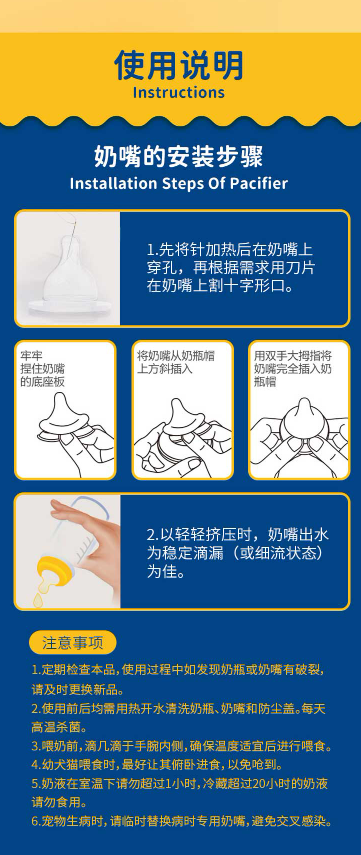 使用说明
Instructions

奶嘴的安装步骤
Installation Steps Of Pacifier

1.先将针加热后在奶嘴上穿孔，再根据需求用刀片在奶嘴上割十字形口。

牢牢捏住奶嘴的底座板

将奶嘴从奶瓶帽上方斜插入

用双手大拇指将奶嘴完全插入奶瓶帽

2.以轻轻挤压时，奶嘴出水为稳定滴漏（或细流状态）为佳。

注意事项

1.定期检查本品，使用过程中如发现奶瓶或奶嘴有破裂，请及时更换新品。
2.使用前后均需用热开水清洗奶瓶、奶嘴和防尘盖。每天高温杀菌。
3.喂奶前，滴几滴于手腕内侧，确保温度适宜后进行喂食。
4.幼犬猫喂食时，最好让其俯卧进食，以免呛到。
5.奶液在室温下请勿超过1小时，冷藏超过20小时的奶液请勿食用。
6.宠物生病时，请临时替换病时专用奶嘴，避免交叉感染。