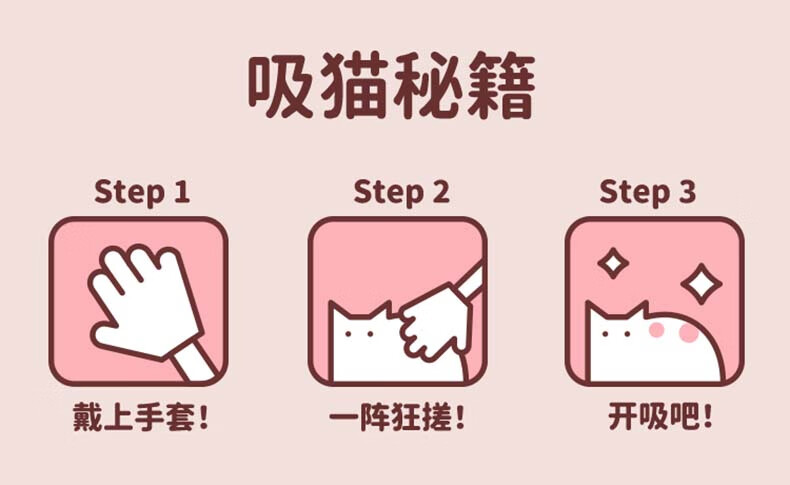 吸猫秘籍

Step 1

戴上手套！

Step 2

一阵狂搓！

Step 3

开吸吧！